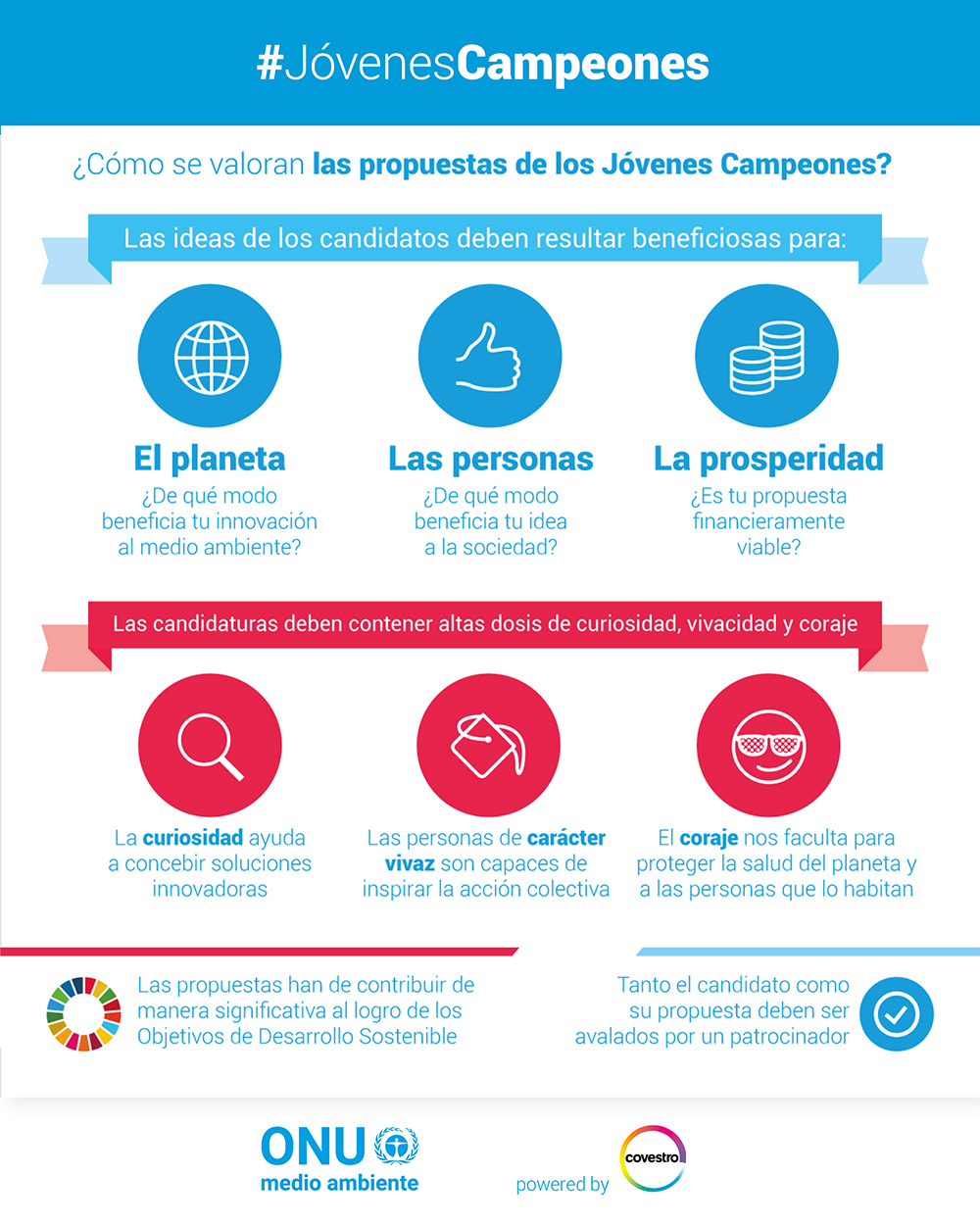 #JóvenesCampeones

¿Cómo se valoran las propuestas de los Jóvenes Campeones?

Las ideas de los candidatos deben resultar beneficiosas para:

El planeta
¿De qué modo beneficia tu innovación al medio ambiente?

Las personas
¿De qué modo beneficia tu idea a la sociedad?

La prosperidad
¿Es tu propuesta financieramente viable?

Las candidaturas deben contener altas dosis de curiosidad, vivacidad y coraje

La curiosidad ayuda a concebir soluciones innovadoras

Las personas de carácter vivaz son capaces de inspirar la acción colectiva

El coraje nos faculta para proteger la salud del planeta y a las personas que lo habitan

Las propuestas han de contribuir de manera significativa al logro de los Objetivos de Desarrollo Sostenible

Tanto el candidato como su propuesta deben ser avalados por un patrocinador

ONU
medio ambiente

powered by
covestro