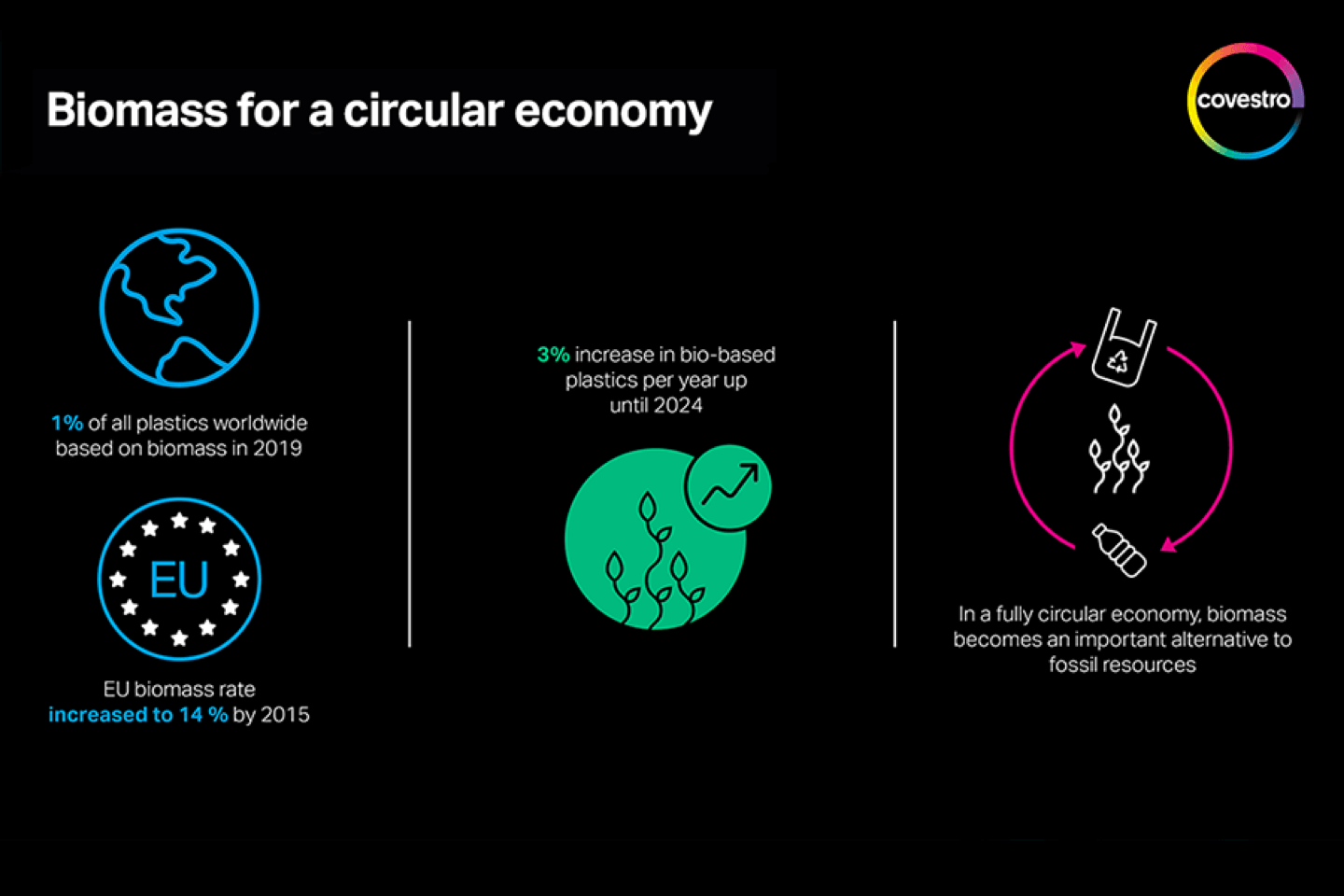 Biomass for a circular economy

covestro

1% of all plastics worldwide based on biomass in 2019

EU

EU biomass rate increased to 14 % by 2015

3% increase in bio-based plastics per year up until 2024

In a fully circular economy, biomass becomes an important alternative to fossil resources