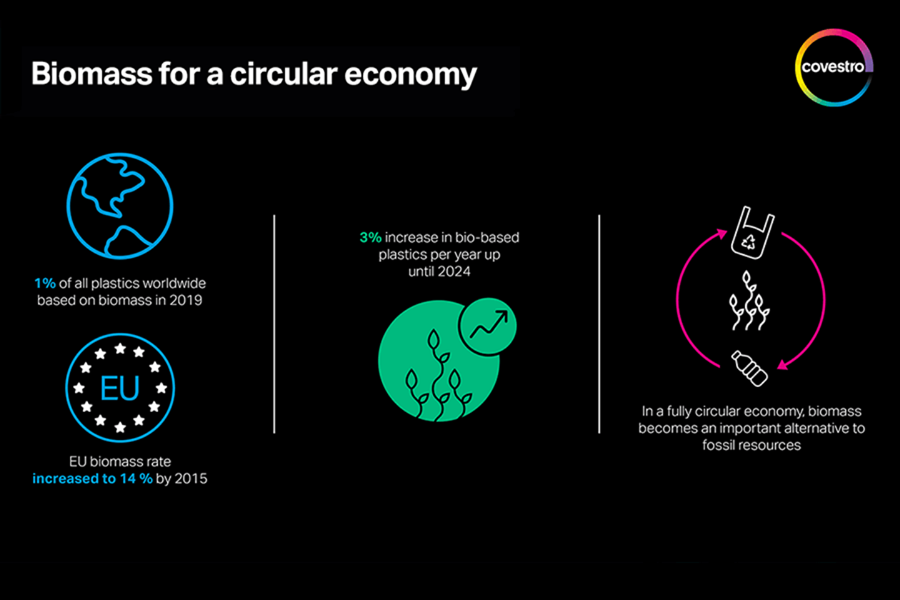 Biomass for a circular economy

covestro

1% of all plastics worldwide based on biomass in 2019

EU

EU biomass rate increased to 14 % by 2015

3% increase in bio-based plastics per year up until 2024

In a fully circular economy, biomass becomes an important alternative to fossil resources